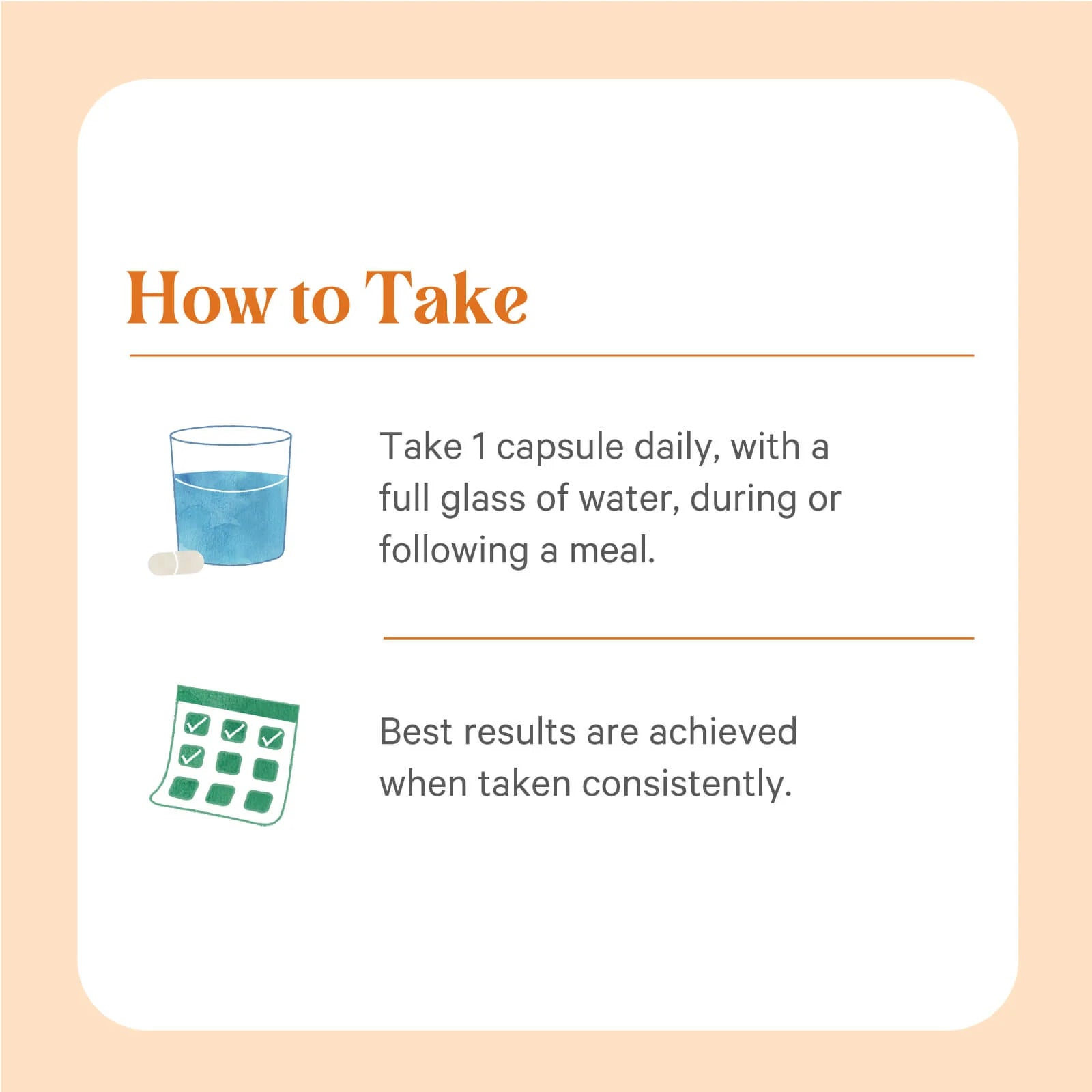 How to Take

Take 1 capsule daily, with a full glass of water, during or following a meal.

Best results are achieved when taken consistently.