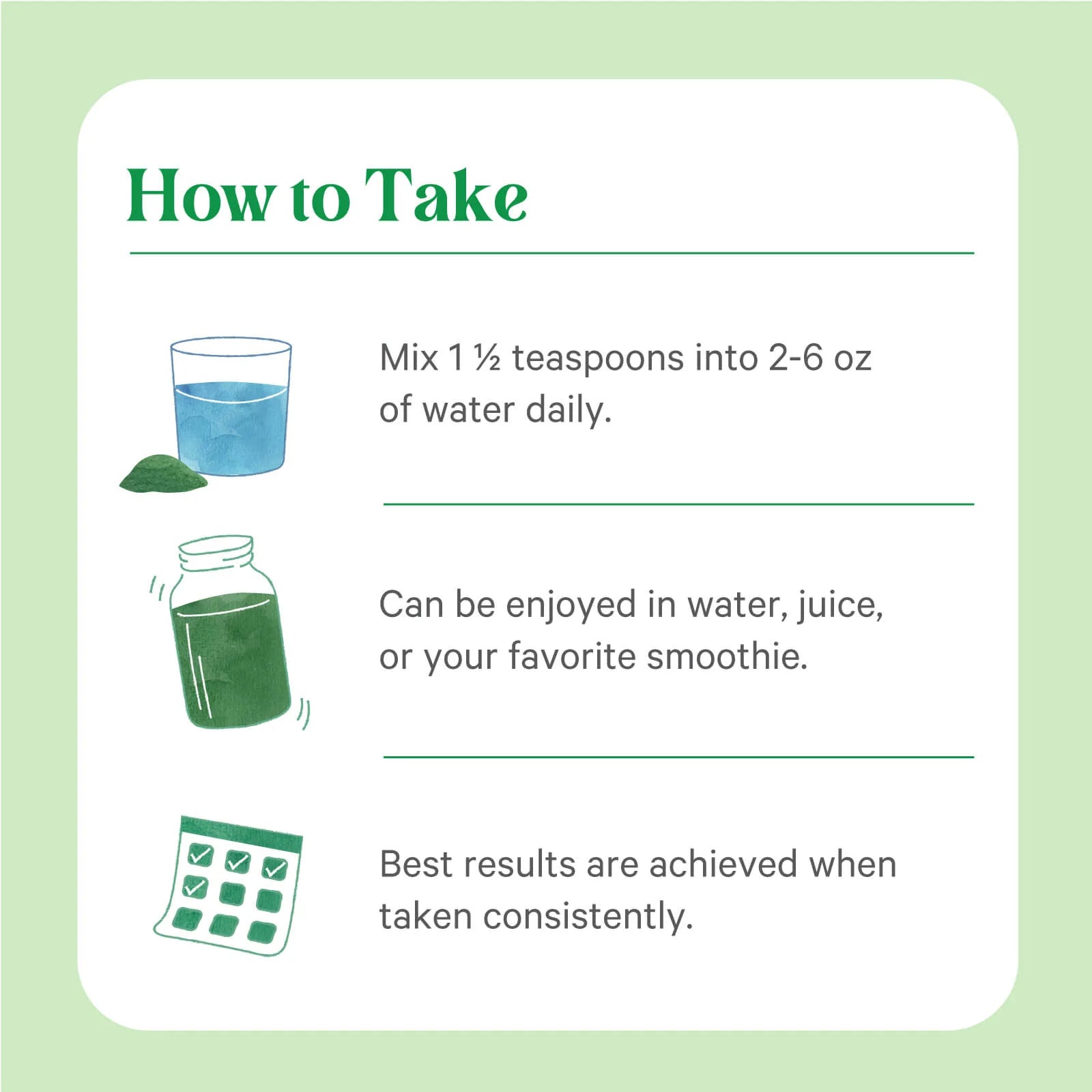 How to Take

Mix 1 ½ teaspoons into 2-6 oz of water daily.

Can be enjoyed in water, juice, or your favorite smoothie.

Best results are achieved when taken consistently.