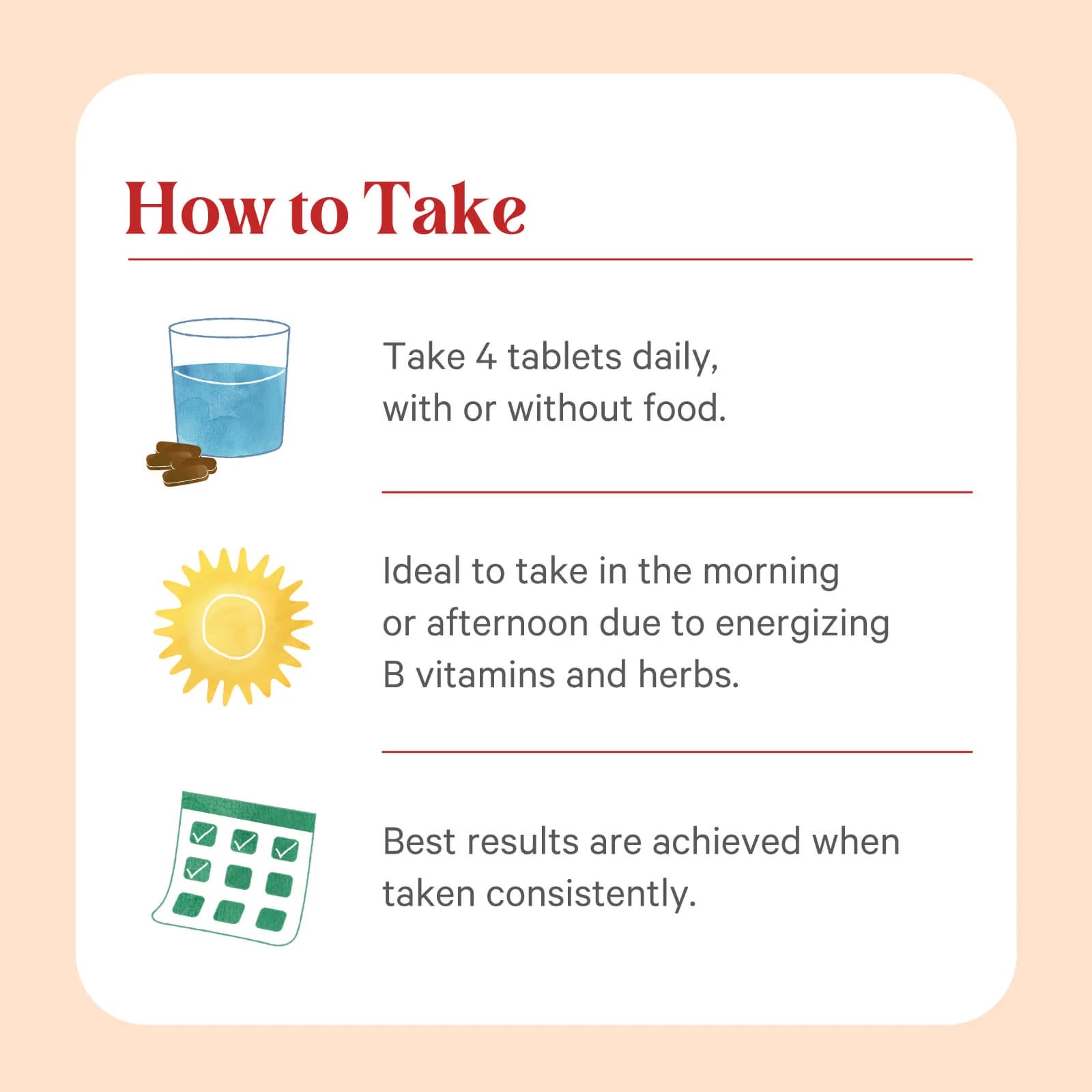 How to Take

Take 4 tablets daily, with or without food.

Ideal to take in the morning or afternoon due to energizing B vitamins and herbs.

Best results are achieved when taken consistently.